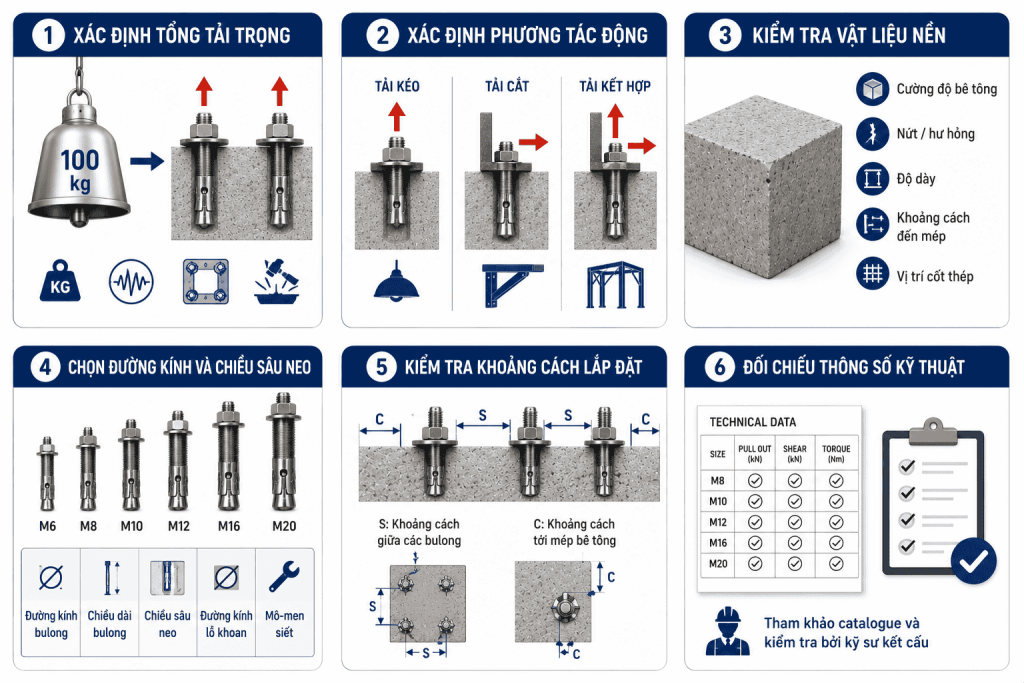 1 XÁC ĐỊNH TỔNG TẢI TRỌNG

100 kg

KG

2 XÁC ĐỊNH PHƯƠNG TÁC ĐỘNG

TẢI KÉO

TẢI CẮT

TẢI KẾT HỢP

3 KIỂM TRA VẬT LIỆU NỀN

Cường độ bê tông

Nứt / hư hỏng

Độ dày

Khoảng cách đến mép

Vị trí cốt thép

4 CHỌN ĐƯỜNG KÍNH VÀ CHIỀU SÂU NEO

M6 M8 M10 M12 M16 M20

Đường kính bulong

Chiều dài bulong

Chiều sâu neo

Đường kính lỗ khoan

Mô-men siết

5 KIỂM TRA KHOẢNG CÁCH LẮP ĐẶT

C S S C

S: Khoảng cách giữa các bulong

C: Khoảng cách tới mép bê tông

S

S

C

C

6 ĐỐI CHIẾU THÔNG SỐ KỸ THUẬT

TECHNICAL DATA

| SIZE | PULL OUT (kN) | SHEAR (kN) | TORQUE (Nm) |
|---|---|---|---|
| M8 | ✓ | ✓ | ✓ |
| M10 | ✓ | ✓ | ✓ |
| M12 | ✓ | ✓ | ✓ |
| M16 | ✓ | ✓ | ✓ |
| M20 | ✓ | ✓ | ✓ |

Tham khảo catalogue và kiểm tra bởi kỹ sư kết cấu