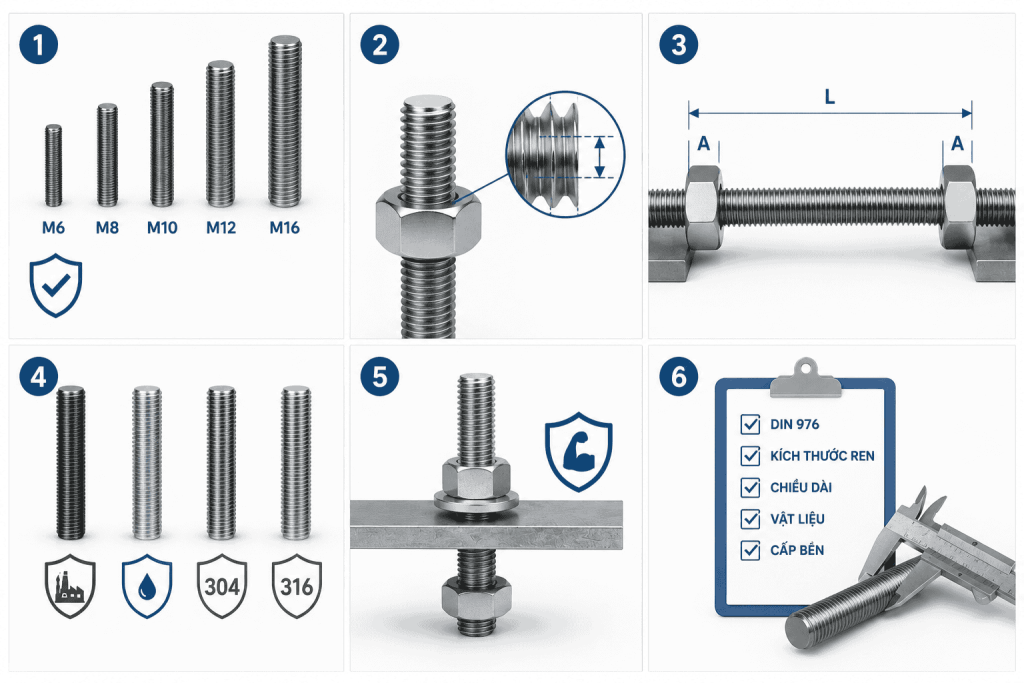 1

M6 M8 M10 M12 M16

2

3

L

A A

4

304 316

5

6

DIN 976
KÍCH THƯỚC REN
CHIỀU DÀI
VẬT LIỆU
CẤP BỀN