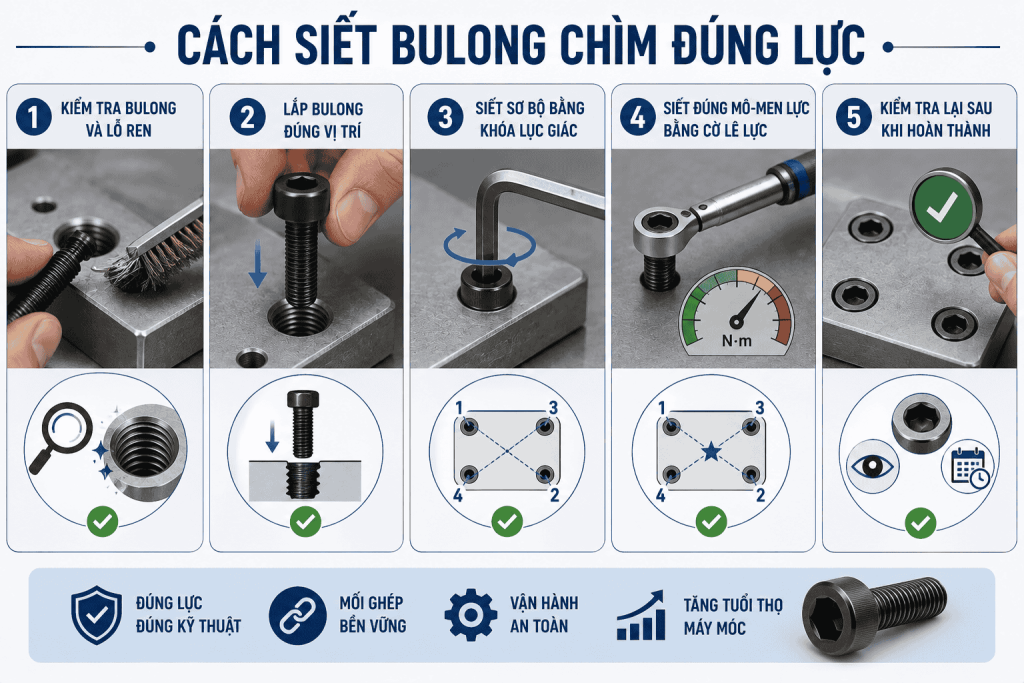 CÁCH SIẾT BULONG CHÌM ĐÚNG LỰC

1 KIỂM TRA BULONG VÀ LỖ REN

2 LẮP BULONG ĐÚNG VỊ TRÍ

3 SIẾT SƠ BỘ BẰNG KHÓA LỤC GIÁC

1 3
4 2

4 SIẾT ĐÚNG MÔ-MEN LỰC BẰNG CỜ LÊ LỰC

N·m

1 3
4 2

5 KIỂM TRA LẠI SAU KHI HOÀN THÀNH

ĐÚNG LỰC ĐÚNG KỸ THUẬT

MỐI GHÉP BỀN VỮNG

VẬN HÀNH AN TOÀN

TĂNG TUỔI THỌ MÁY MÓC