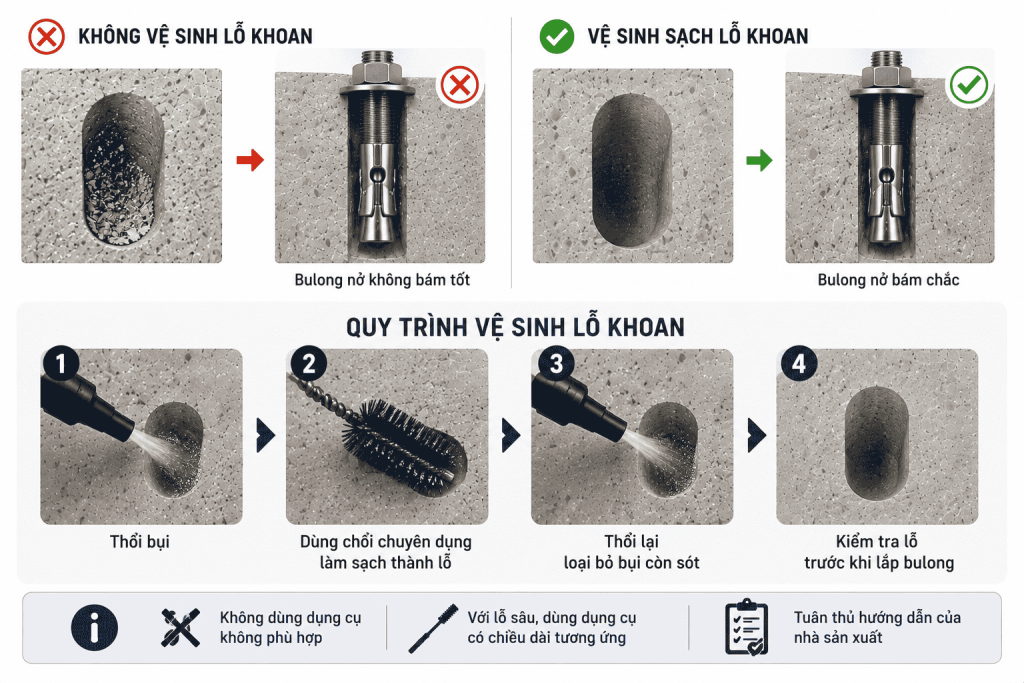 KHÔNG VỆ SINH LỖ KHOAN

Bulong nở không bám tốt

VỆ SINH SẠCH LỖ KHOAN

Bulong nở bám chắc

QUY TRÌNH VỆ SINH LỖ KHOAN

1
Thổi bụi

2
Dùng chổi chuyên dụng làm sạch thành lỗ

3
Thổi lại loại bỏ bụi còn sót

4
Kiểm tra lỗ trước khi lắp bulong

Không dùng dụng cụ không phù hợp

Với lỗ sâu, dùng dụng cụ có chiều dài tương ứng

Tuân thủ hướng dẫn của nhà sản xuất