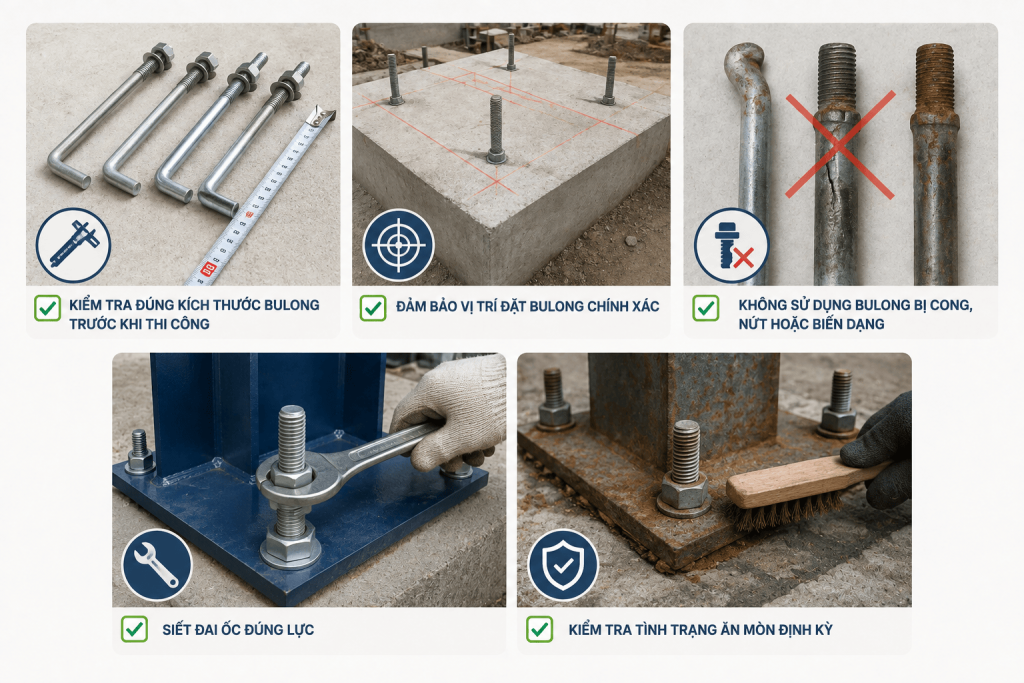 KIỂM TRA ĐÚNG KÍCH THƯỚC BULONG TRƯỚC KHI THI CÔNG

ĐẢM BẢO VỊ TRÍ ĐẶT BULONG CHÍNH XÁC

KHÔNG SỬ DỤNG BULONG BỊ CONG, NỨT HOẶC BIẾN DẠNG

SIẾT ĐAI ỐC ĐÚNG LỰC

KIỂM TRA TÌNH TRẠNG ĂN MÒN ĐỊNH KỲ