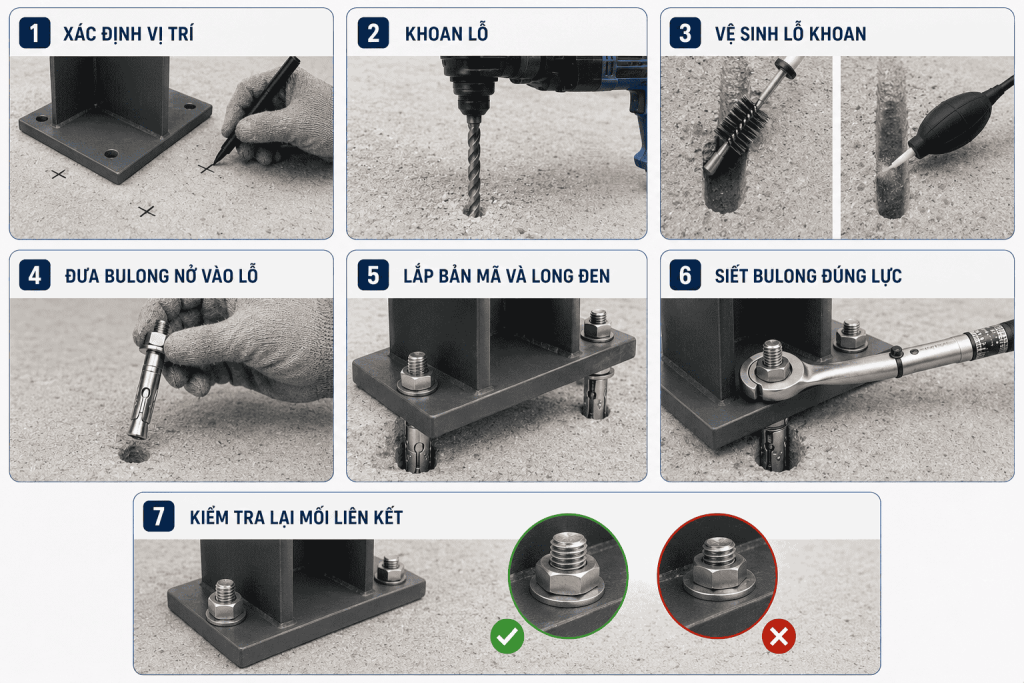 1 XÁC ĐỊNH VỊ TRÍ

2 KHOAN LỖ

3 VỆ SINH LỖ KHOAN

4 ĐƯA BULONG NỞ VÀO LỖ

5 LẮP BẢN MÃ VÀ LONG ĐEN

6 SIẾT BULONG ĐÚNG LỰC

7 KIỂM TRA LẠI MỐI LIÊN KẾT