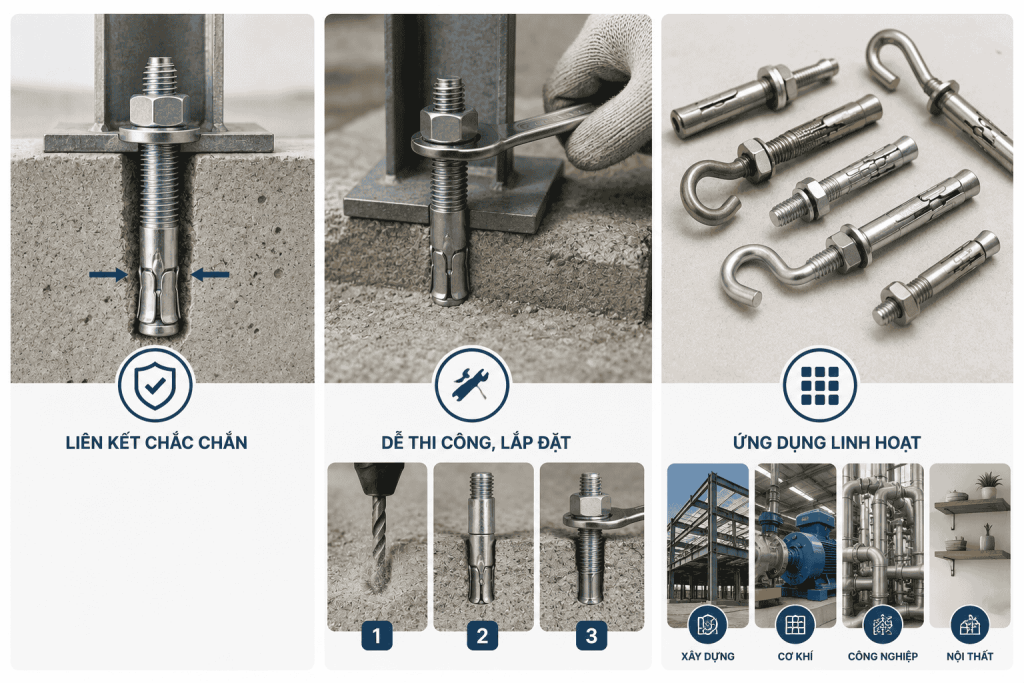 LIÊN KẾT CHẮC CHẮN

DỄ THI CÔNG, LẮP ĐẶT

1

2

3

ỨNG DỤNG LINH HOẠT

XÂY DỰNG

CƠ KHÍ

CÔNG NGHIỆP

NỘI THẤT